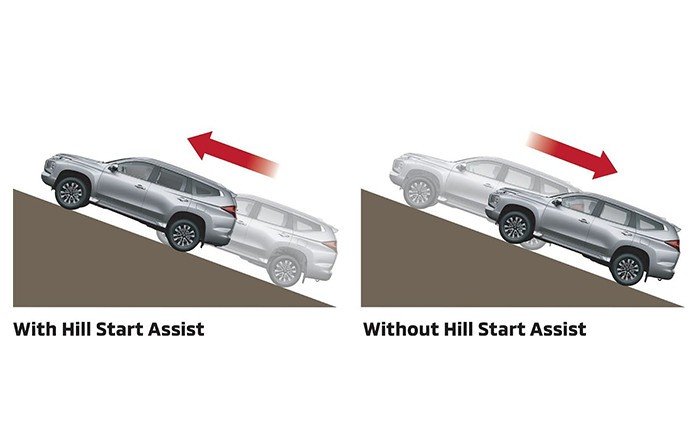 With Hill Start Assist

Without Hill Start Assist